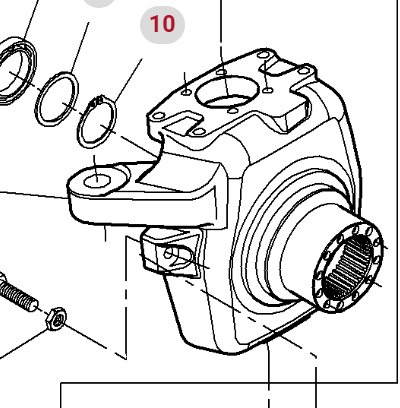 10