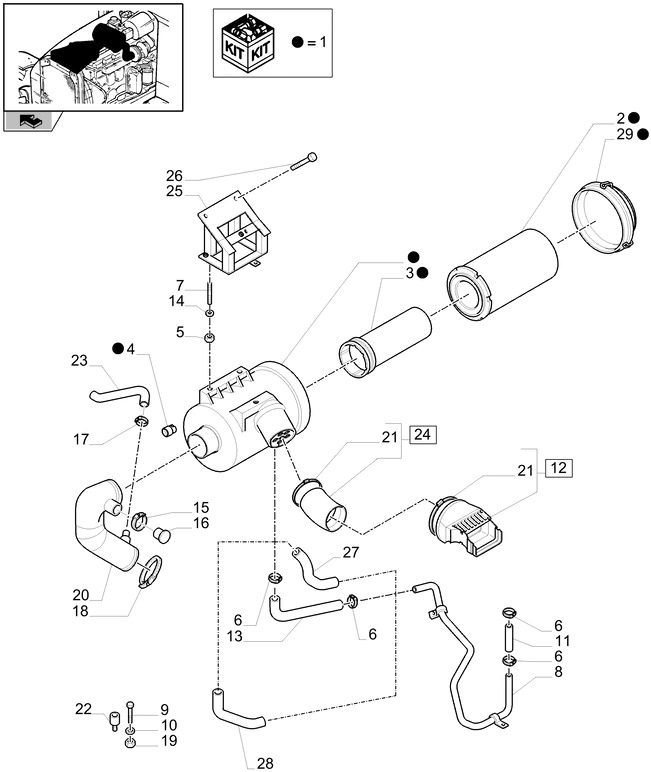 KIT KIT ● = 1

2 ●
29 ●
26
25
●
3 ●
7
14
5
● 4
23
17
21
24
21
12
15
16
20
18
27
6
13
6
6
11
6
8
22
9
10
19
28