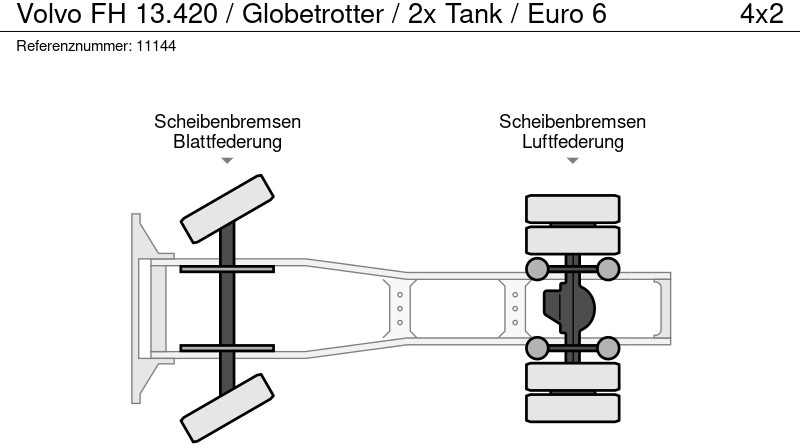 Volvo FH 13.420 / Globetrotter / 2x Tank / Euro 6

4x2

Referenznummer: 11144

Scheibenbremsen
Blattfederung

Scheibenbremsen
Luftfederung